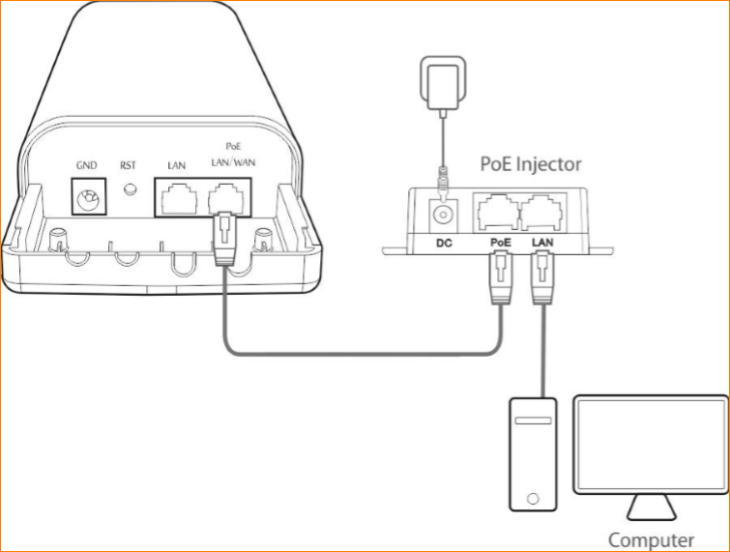 GND RST LAN PoE LAN/WAN

PoE Injector

DC PoE LAN

Computer